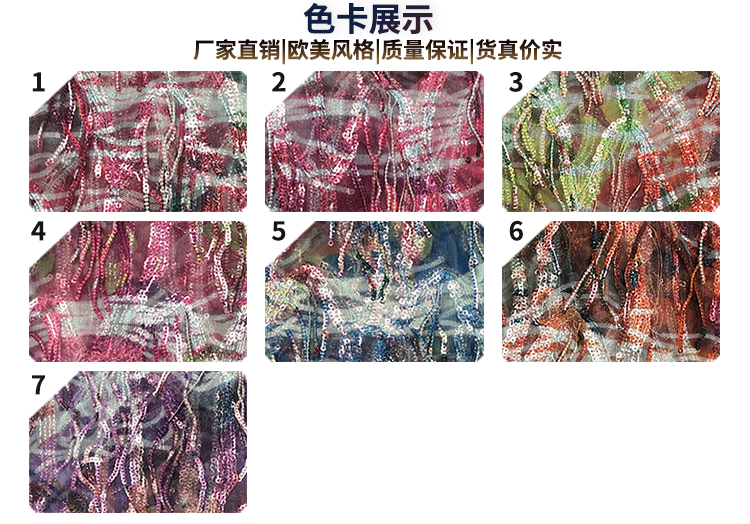 色卡展示

厂家直销|欧美风格|质量保证|货真价实

1

2

3

4

5

6

7